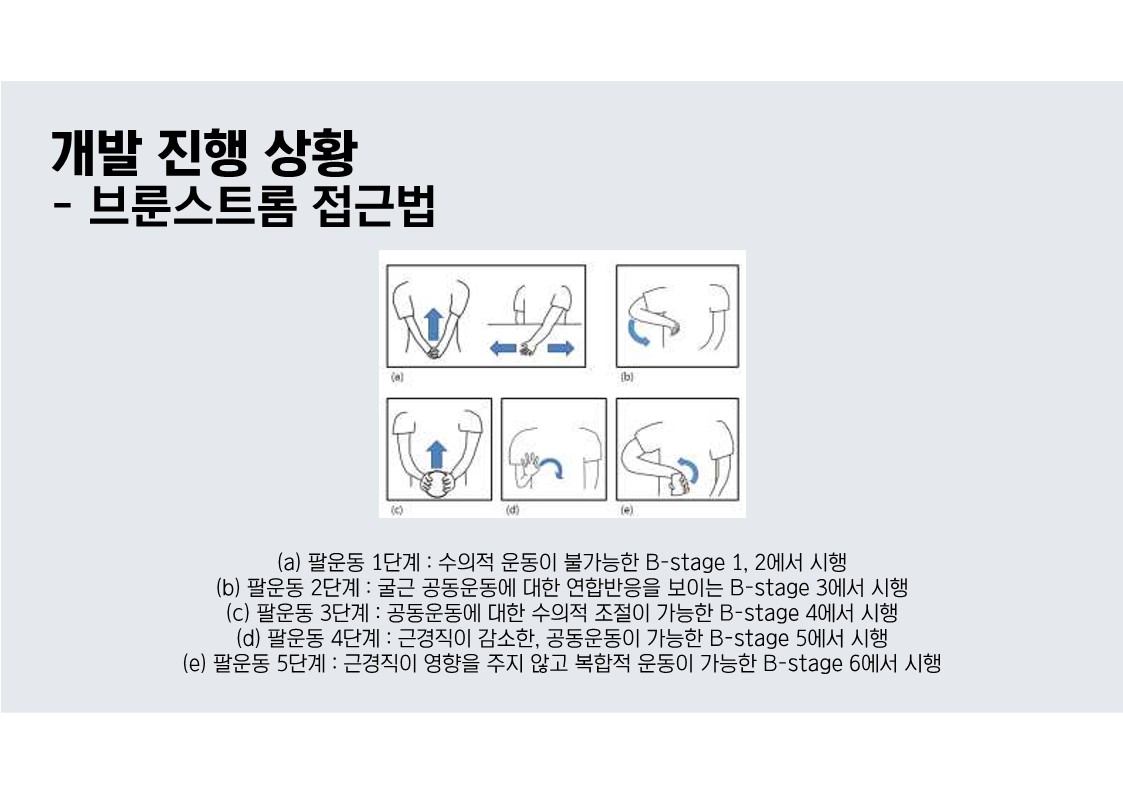 개발 진행 상황
- 브룬스트롬 접근법

(a)

(b)

(c)

(d)

(e)

(a) 팔운동 1단계 : 수의적 운동이 불가능한 B-stage 1, 2에서 시행
(b) 팔운동 2단계 : 굴근 공동운동에 대한 연합반응을 보이는 B-stage 3에서 시행
(c) 팔운동 3단계 : 공동운동에 대한 수의적 조절이 가능한 B-stage 4에서 시행
(d) 팔운동 4단계 : 근경직이 감소한, 공동운동이 가능한 B-stage 5에서 시행
(e) 팔운동 5단계 : 근경직이 영향을 주지 않고 복합적 운동이 가능한 B-stage 6에서 시행